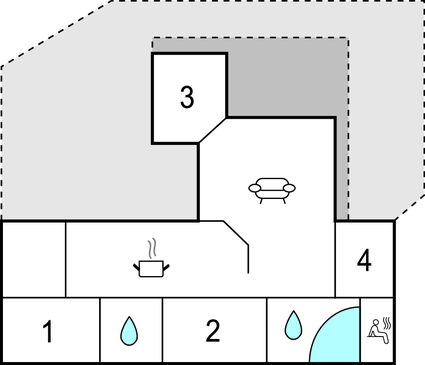 3

4

1

2