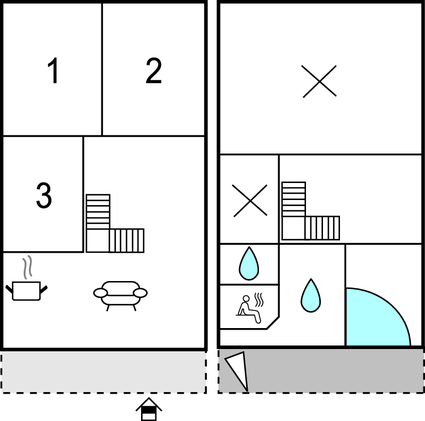 1
2
3