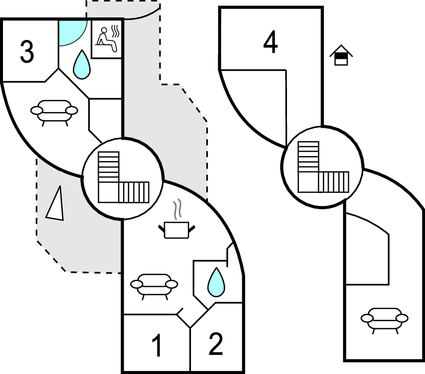 3
4
1
2