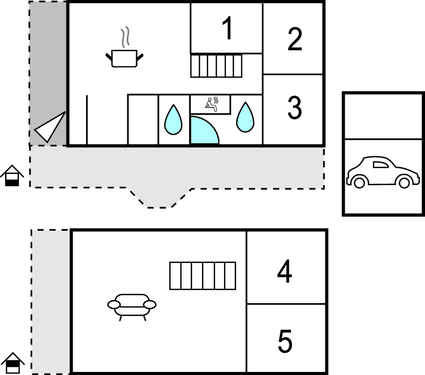 1
2
3
4
5