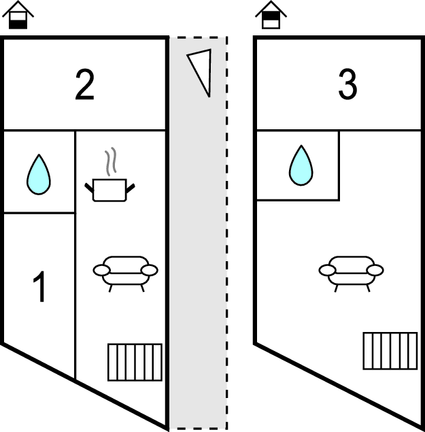 2

1

3