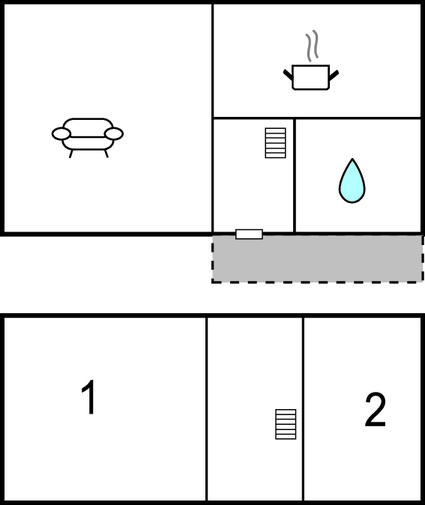 1

2