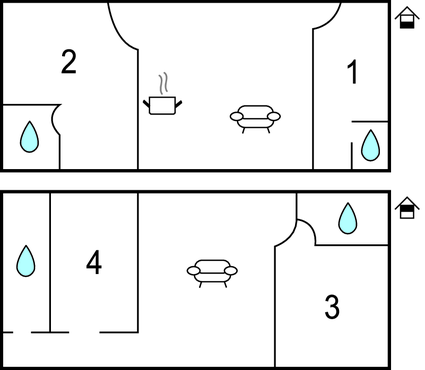 2
1
4
3