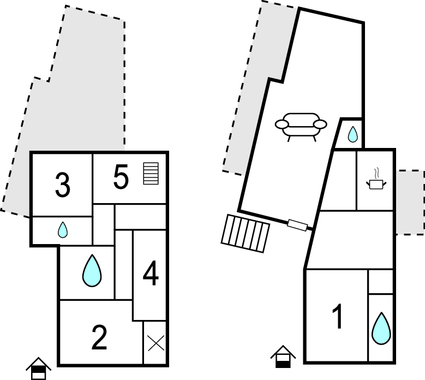 3
5
4
2
1