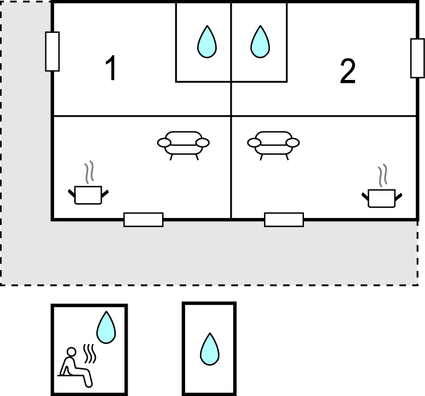 1
2