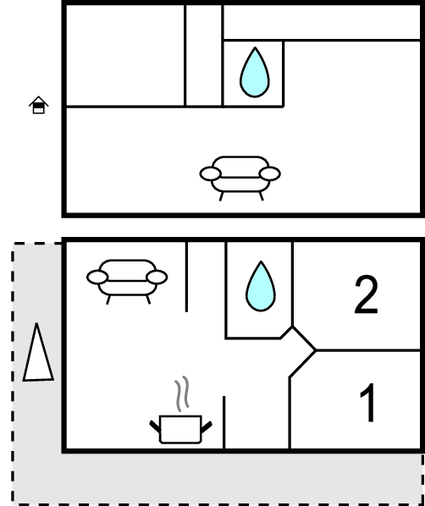 2

1