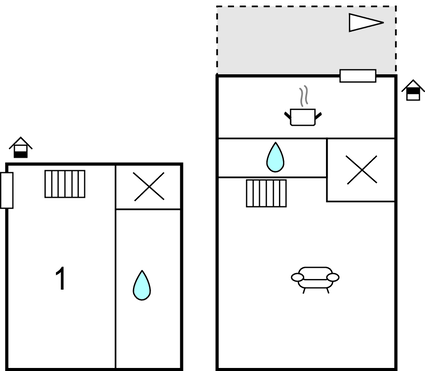 1