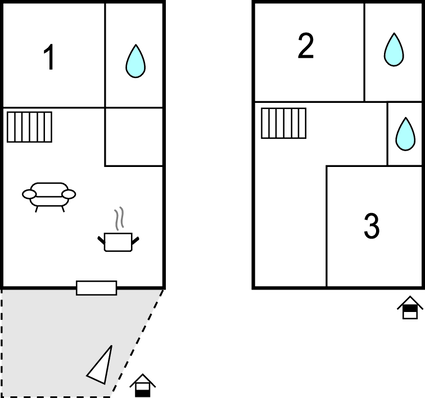 1

2

3