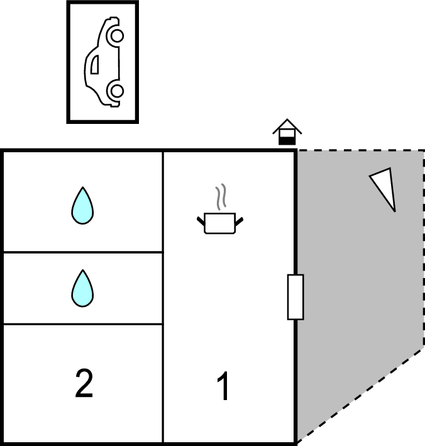 2

1