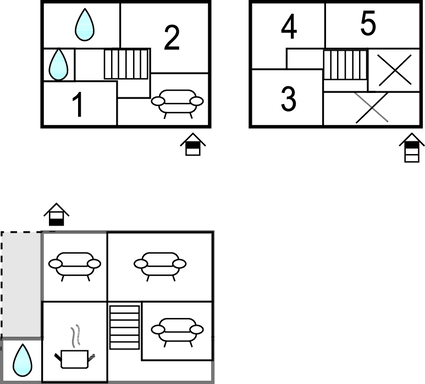 2
1
4
5
3