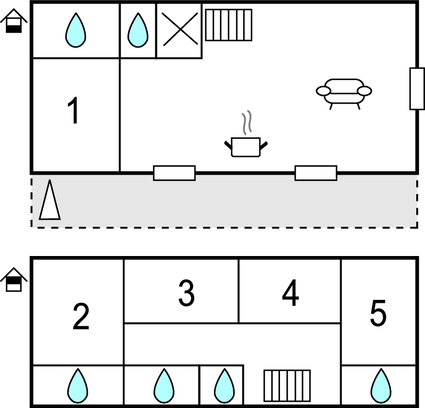 1

2

3

4

5