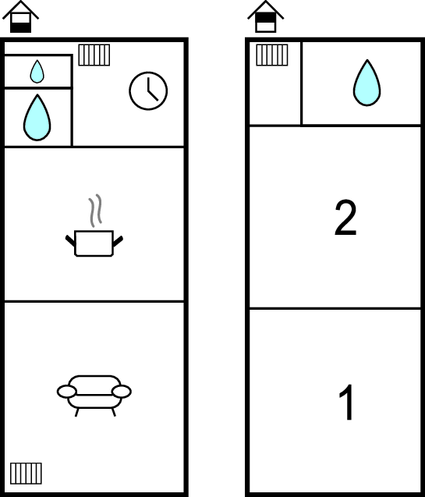 2

1