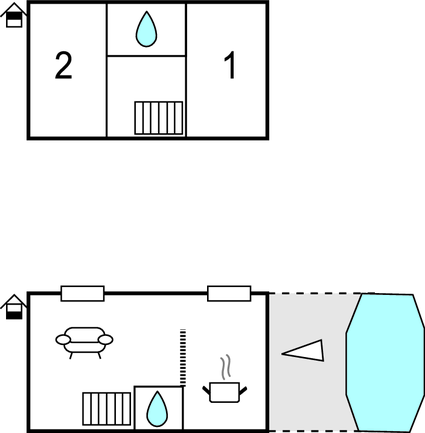 2

1