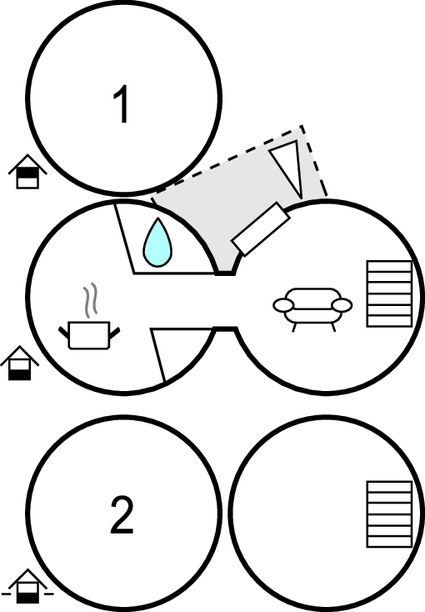 1

2