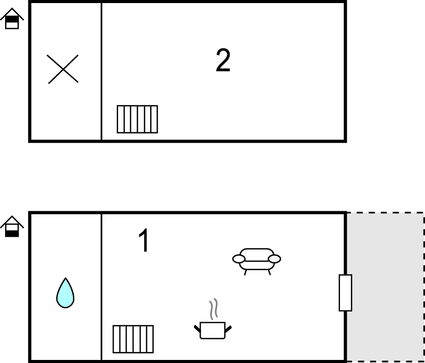 2

1