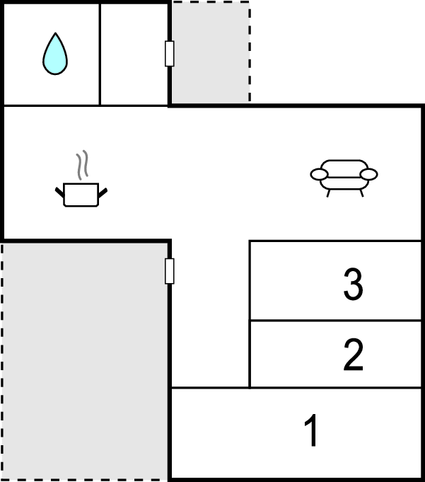 3
2
1