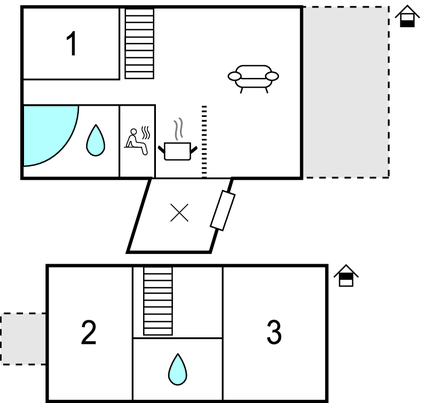 1

2

3