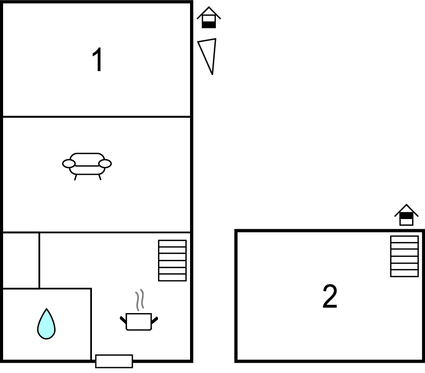 1

2