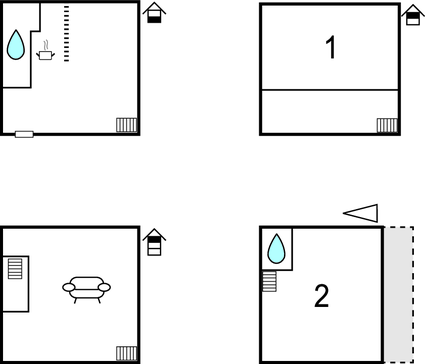 1

2