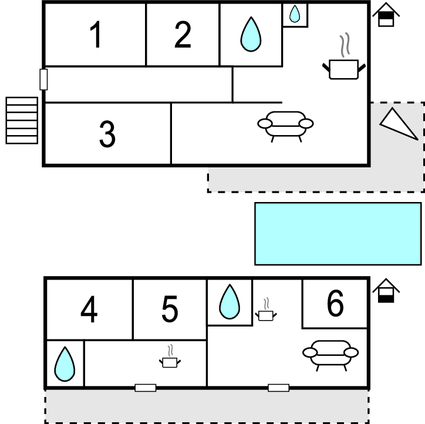 1
2
3
4
5
6