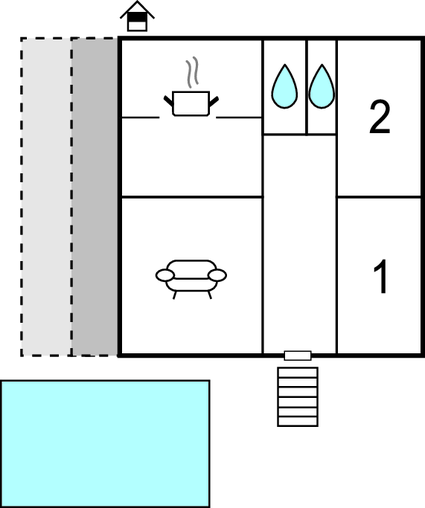 2

1