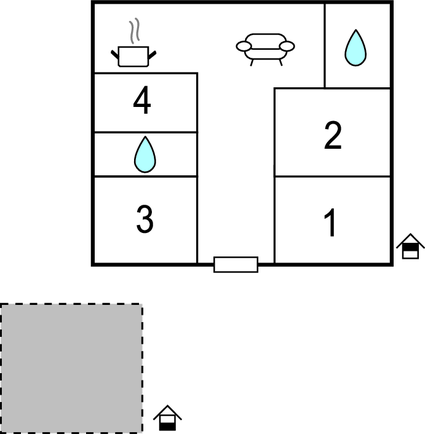 4
2
3
1