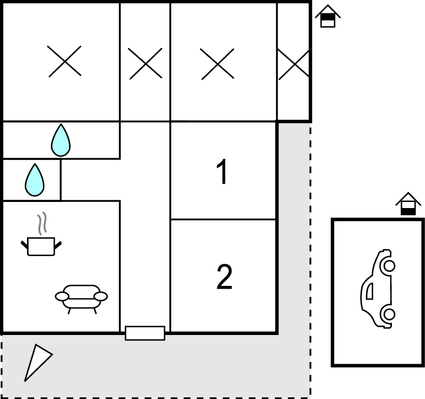 1

2