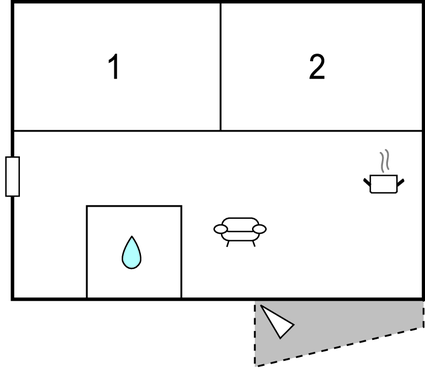 1

2