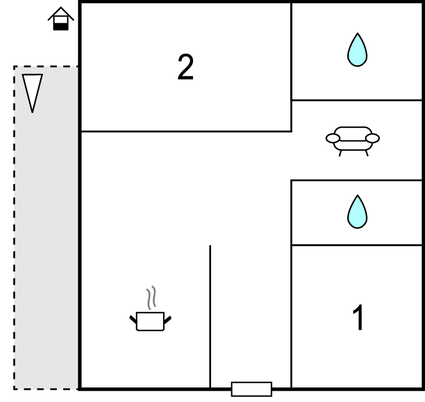 2

1