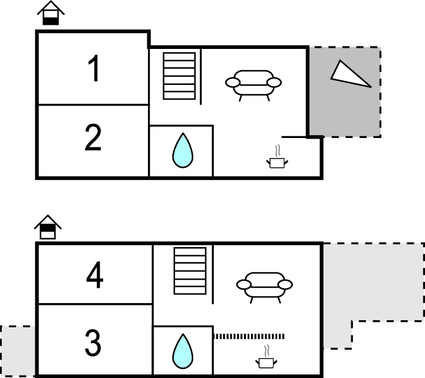 1
2
4
3