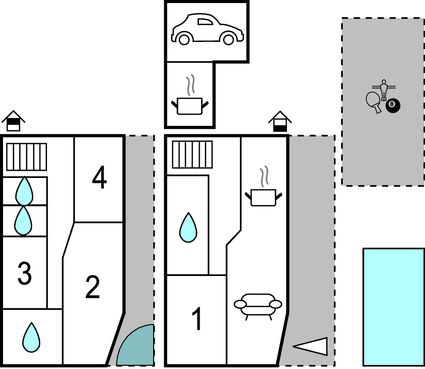 4
3
2
1
8