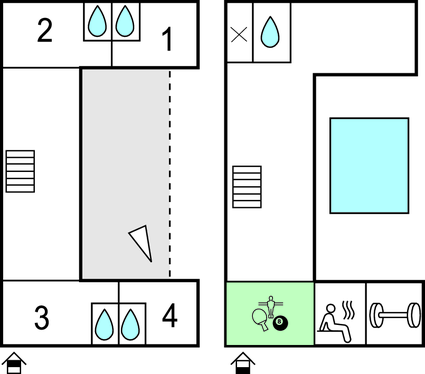 2
1
3
4
8