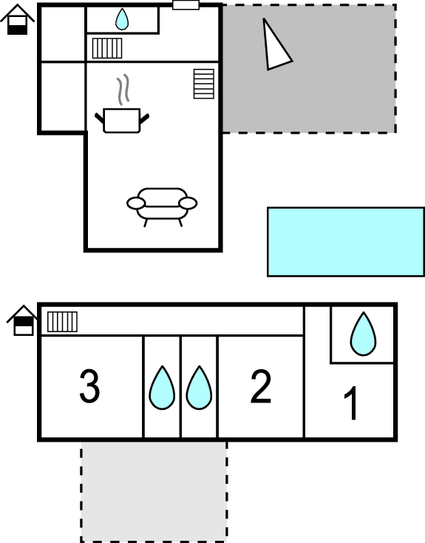 3

2

1