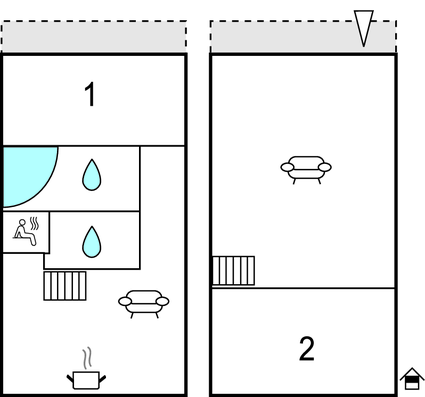 1

2