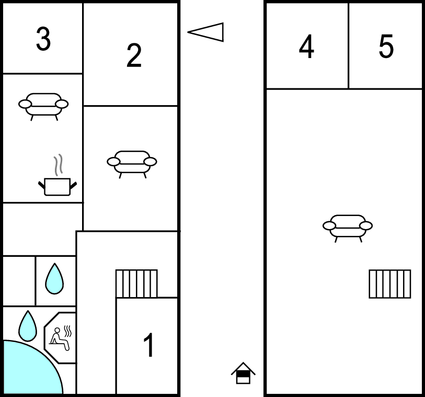 3
2
4
5
1