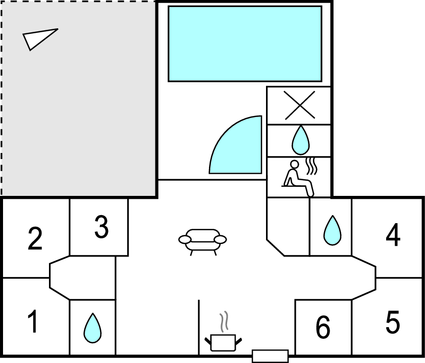 2
3
4
1
6
5