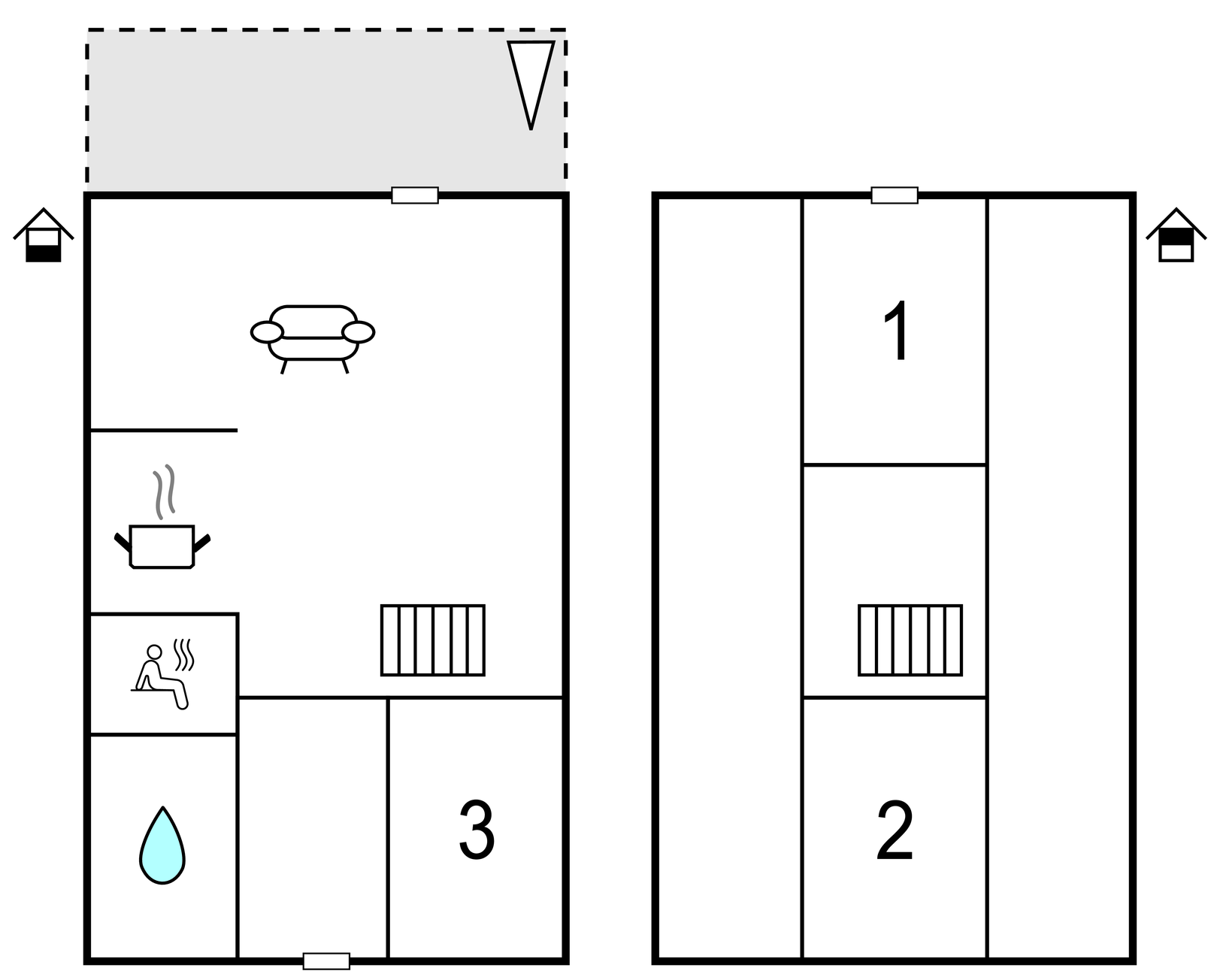 3

1

2