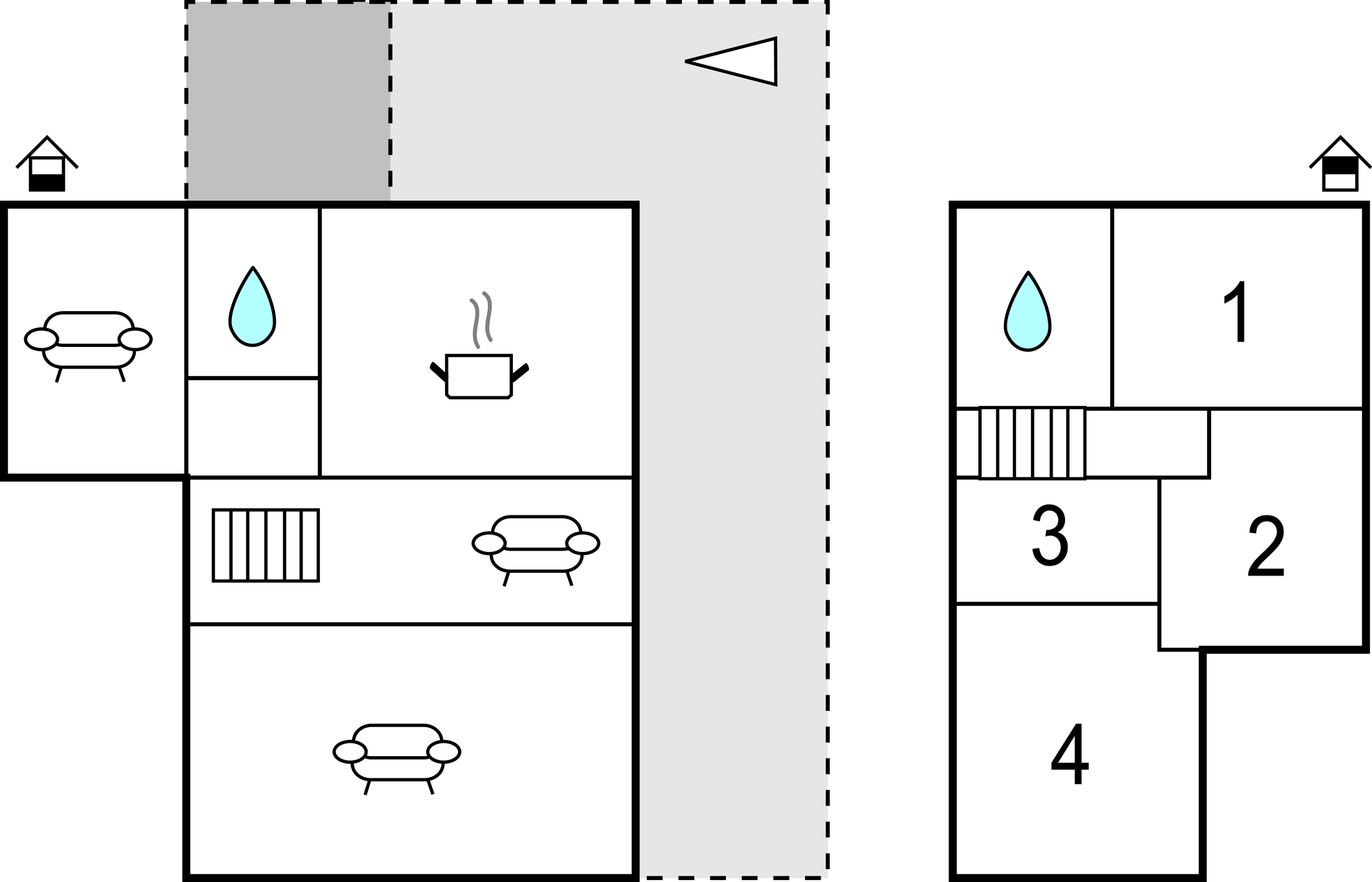 1
3
2
4