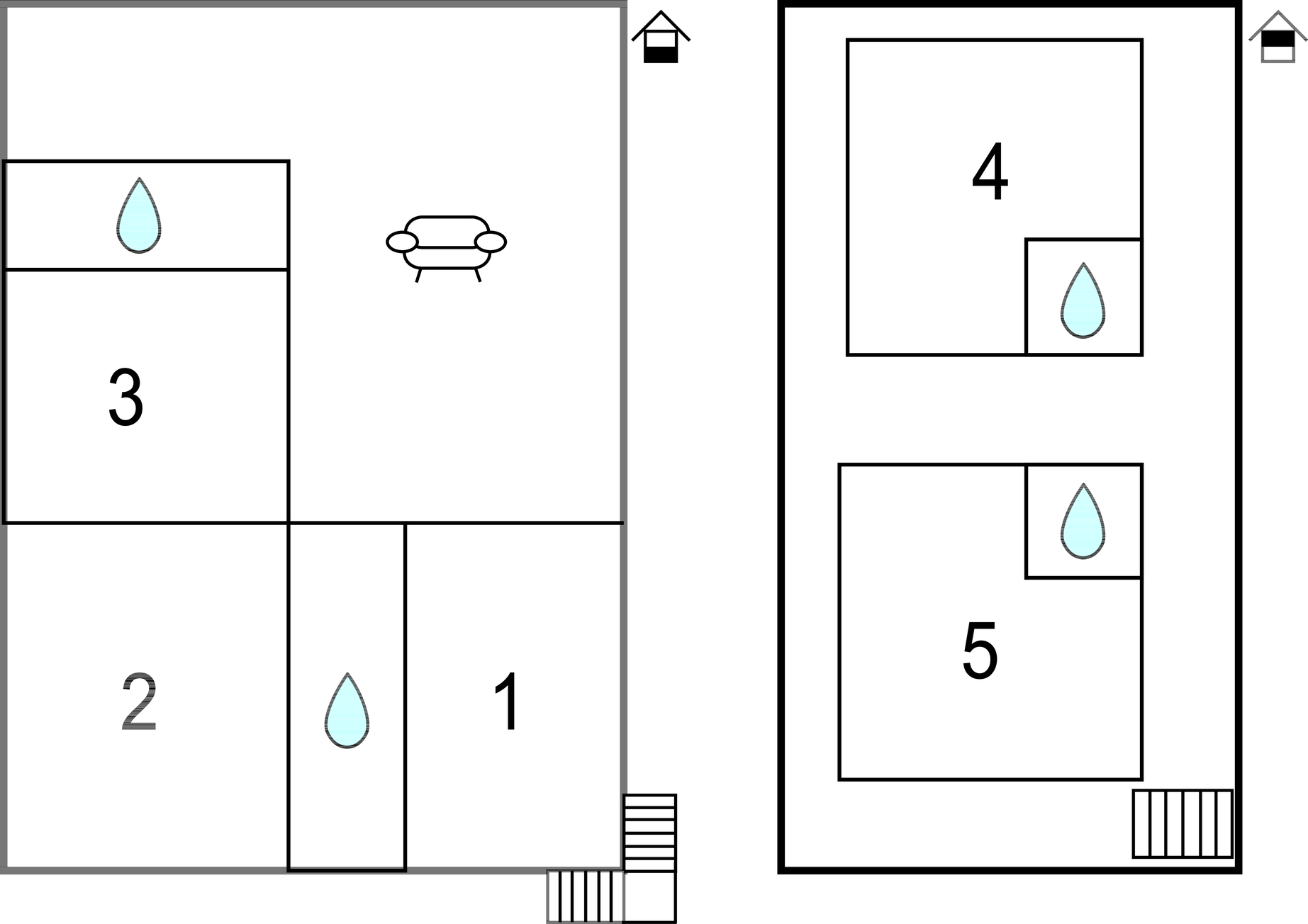 3

2

1

4

5