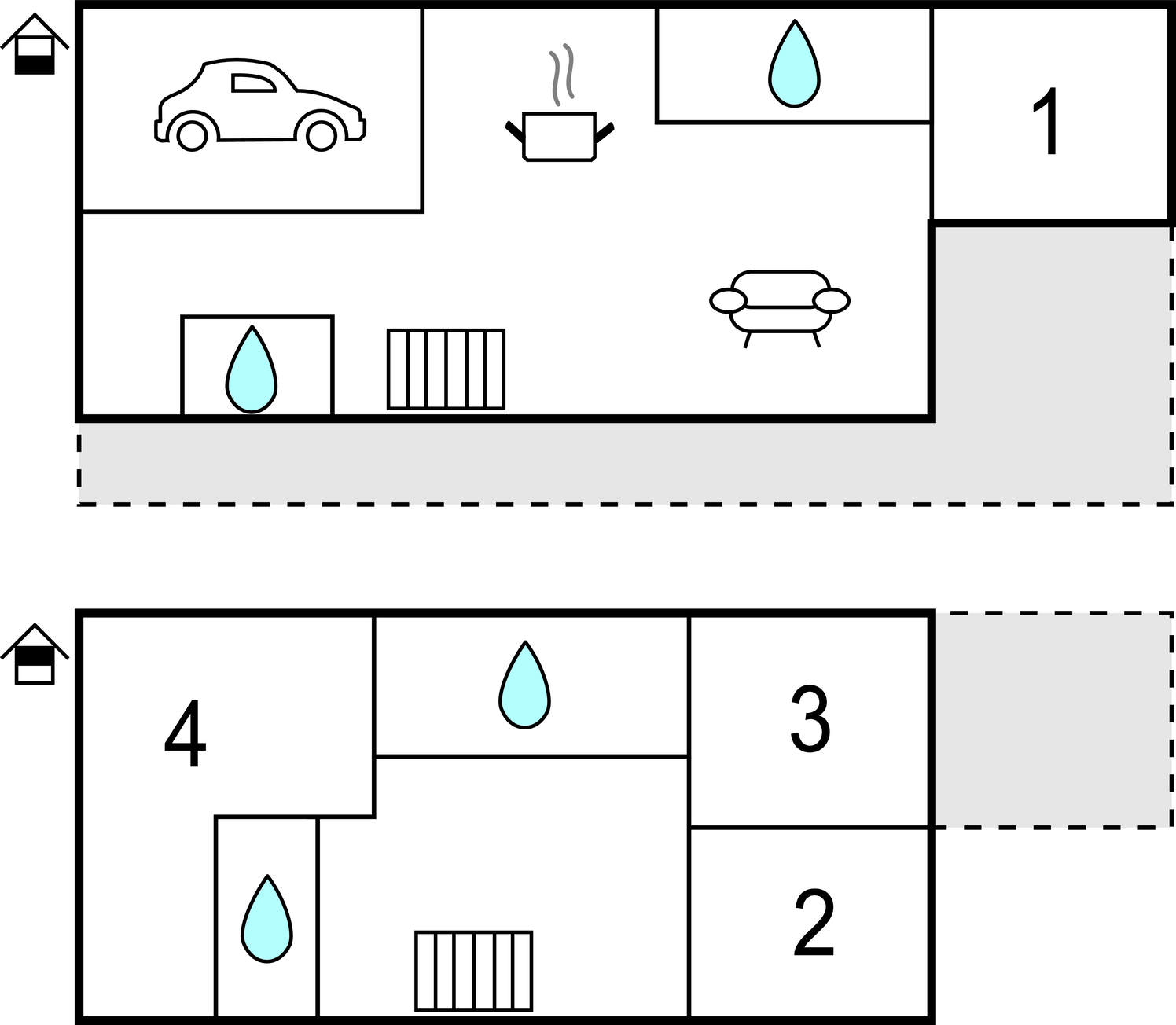 1

4

3

2