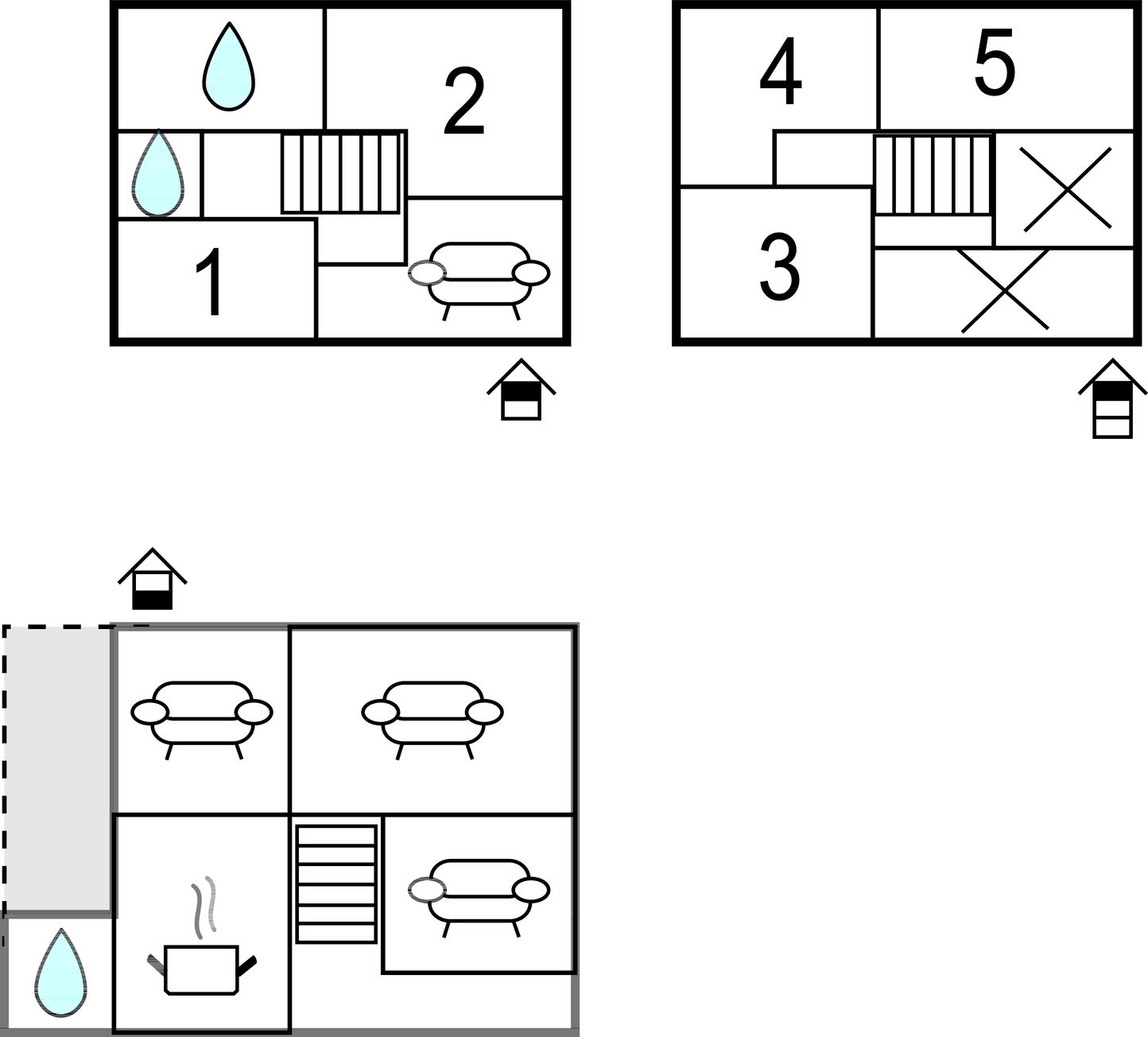 2
1
4
5
3