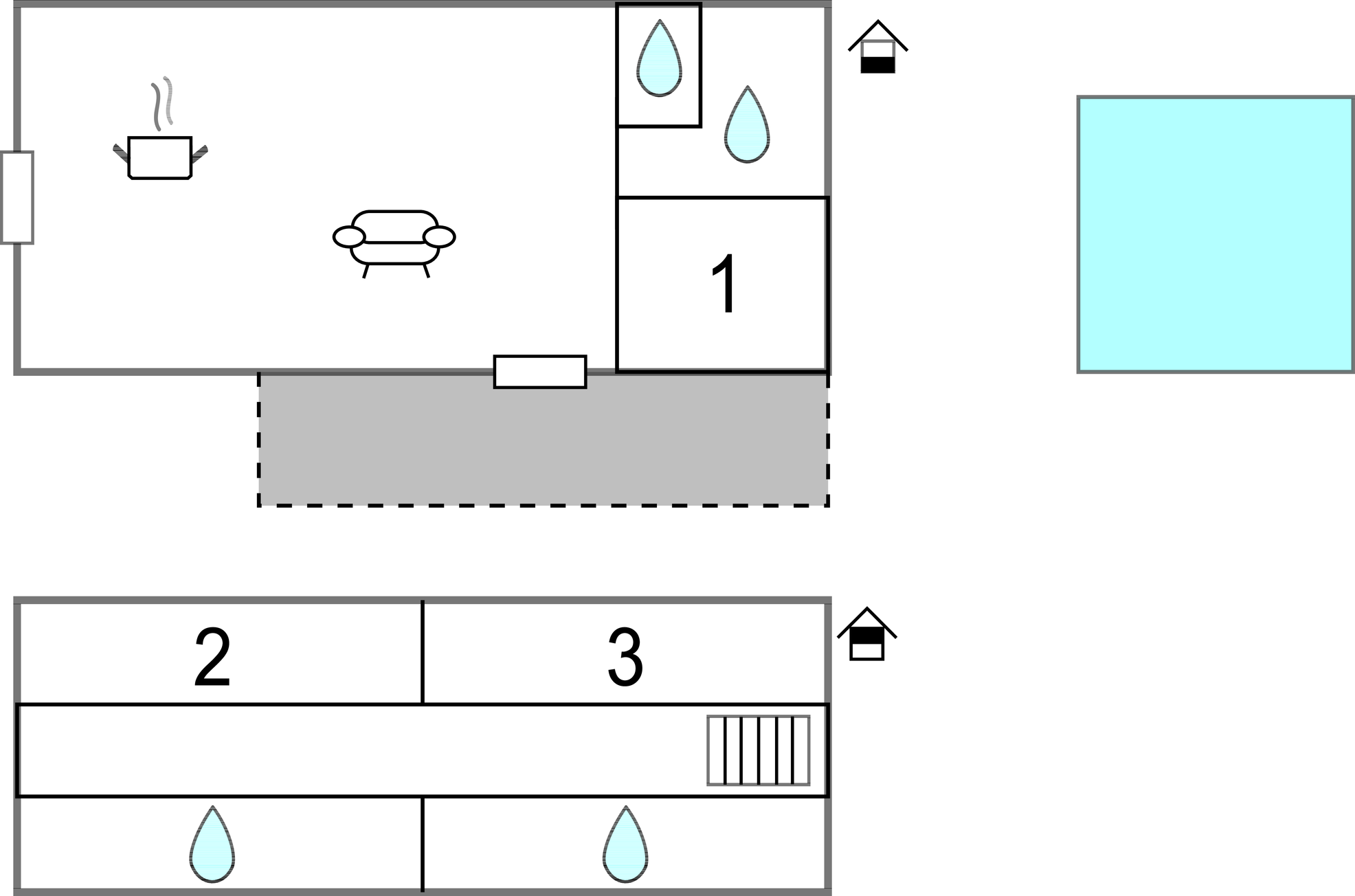 1

2

3