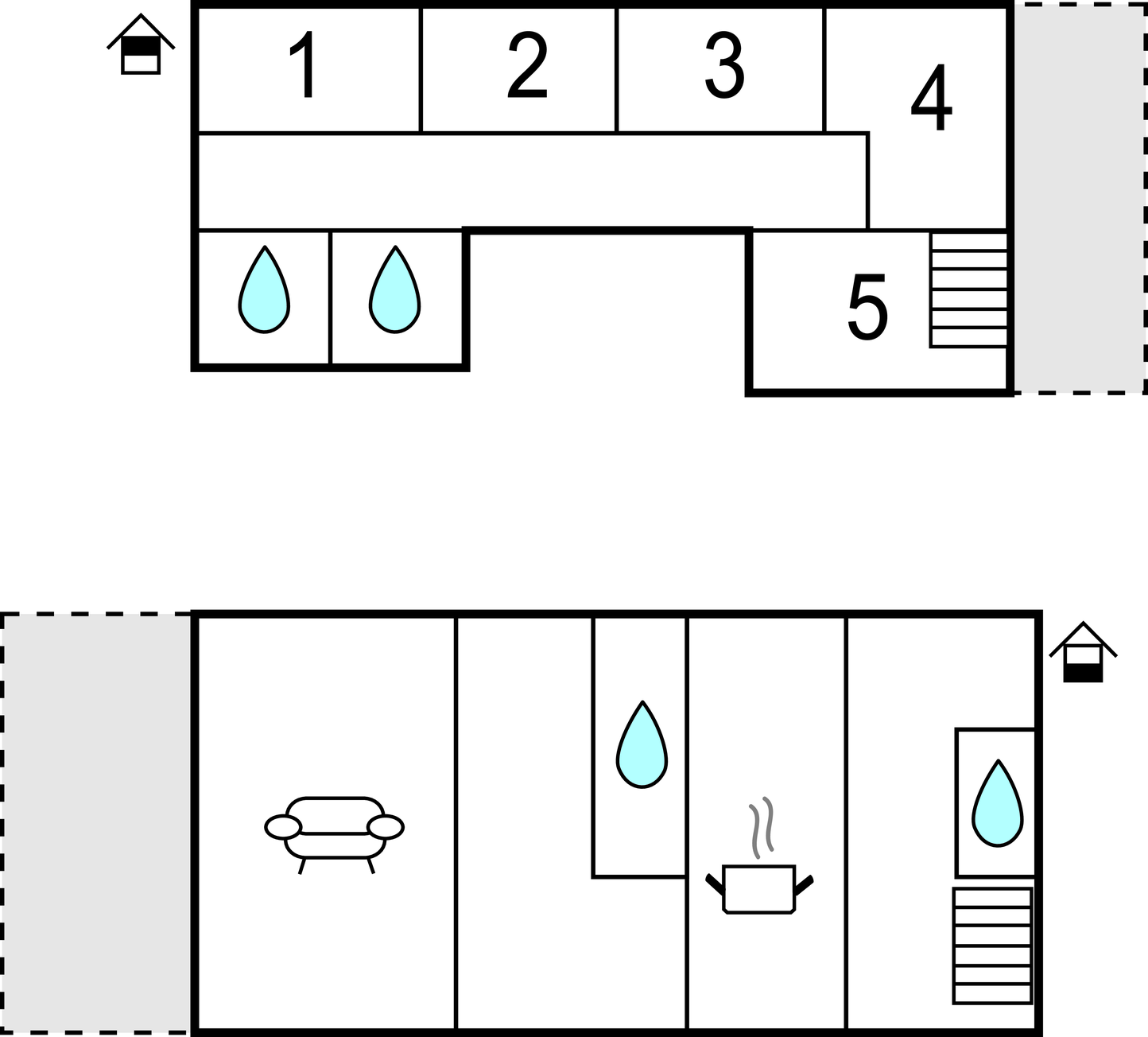 1
2
3
4
5