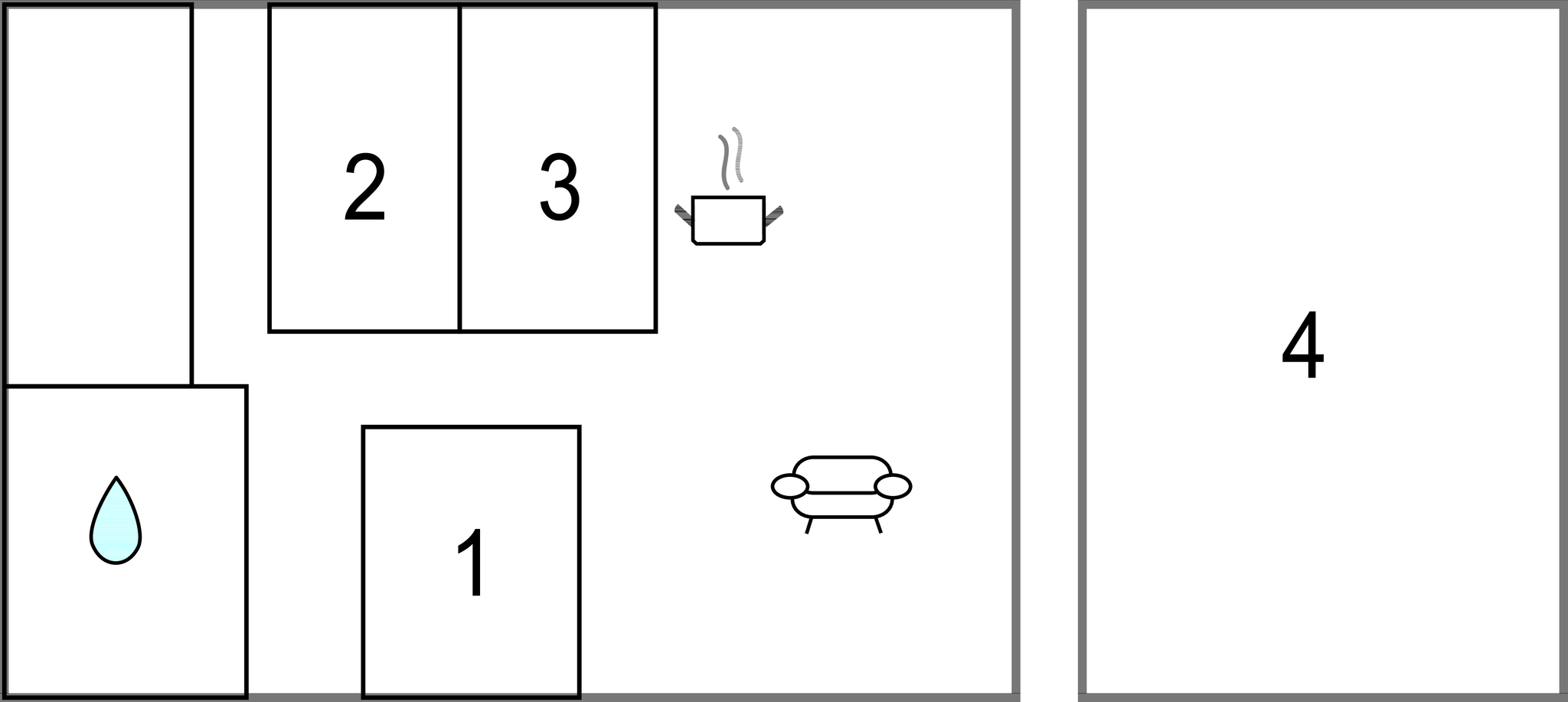 2

3

1

4