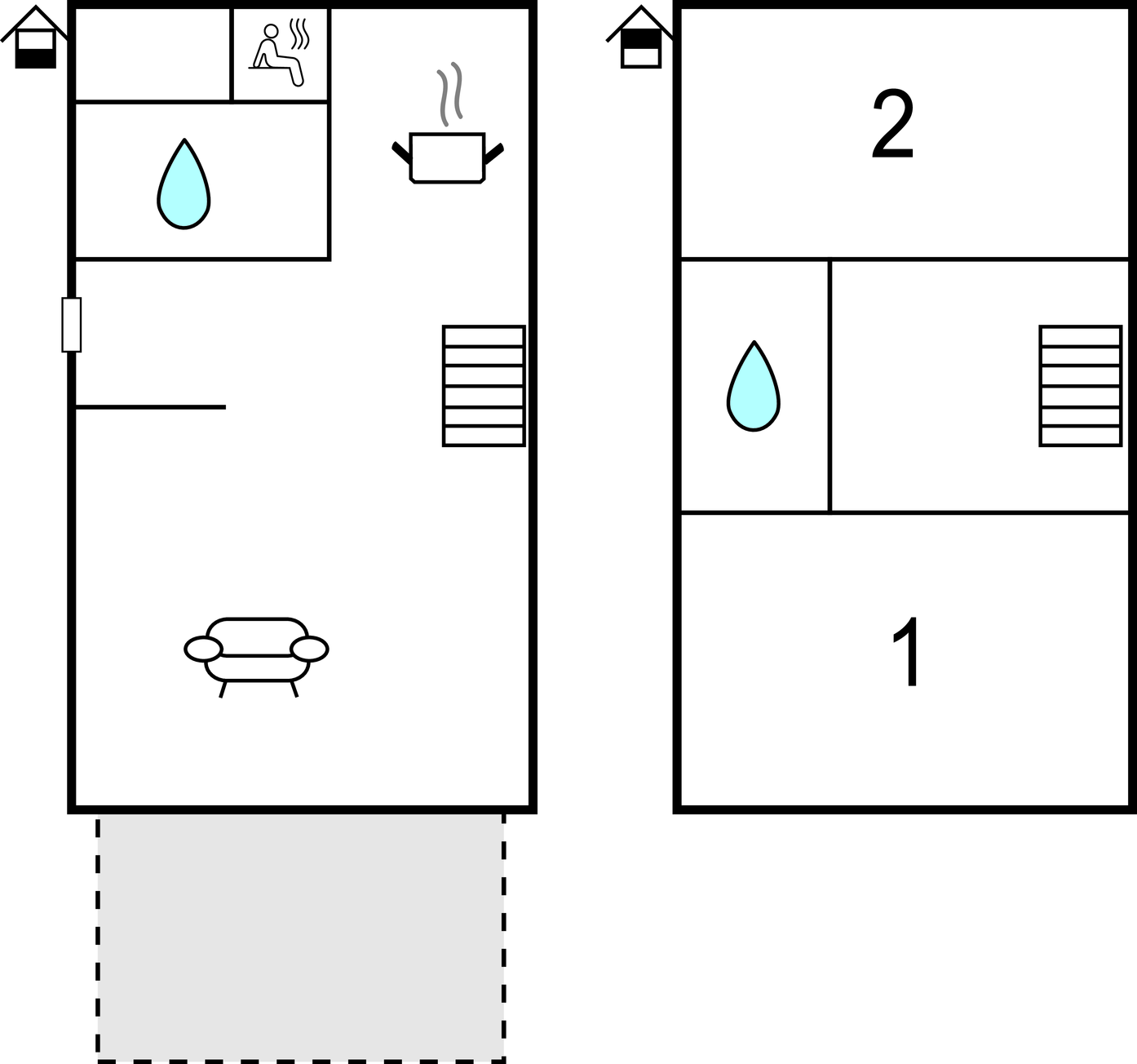 2

1