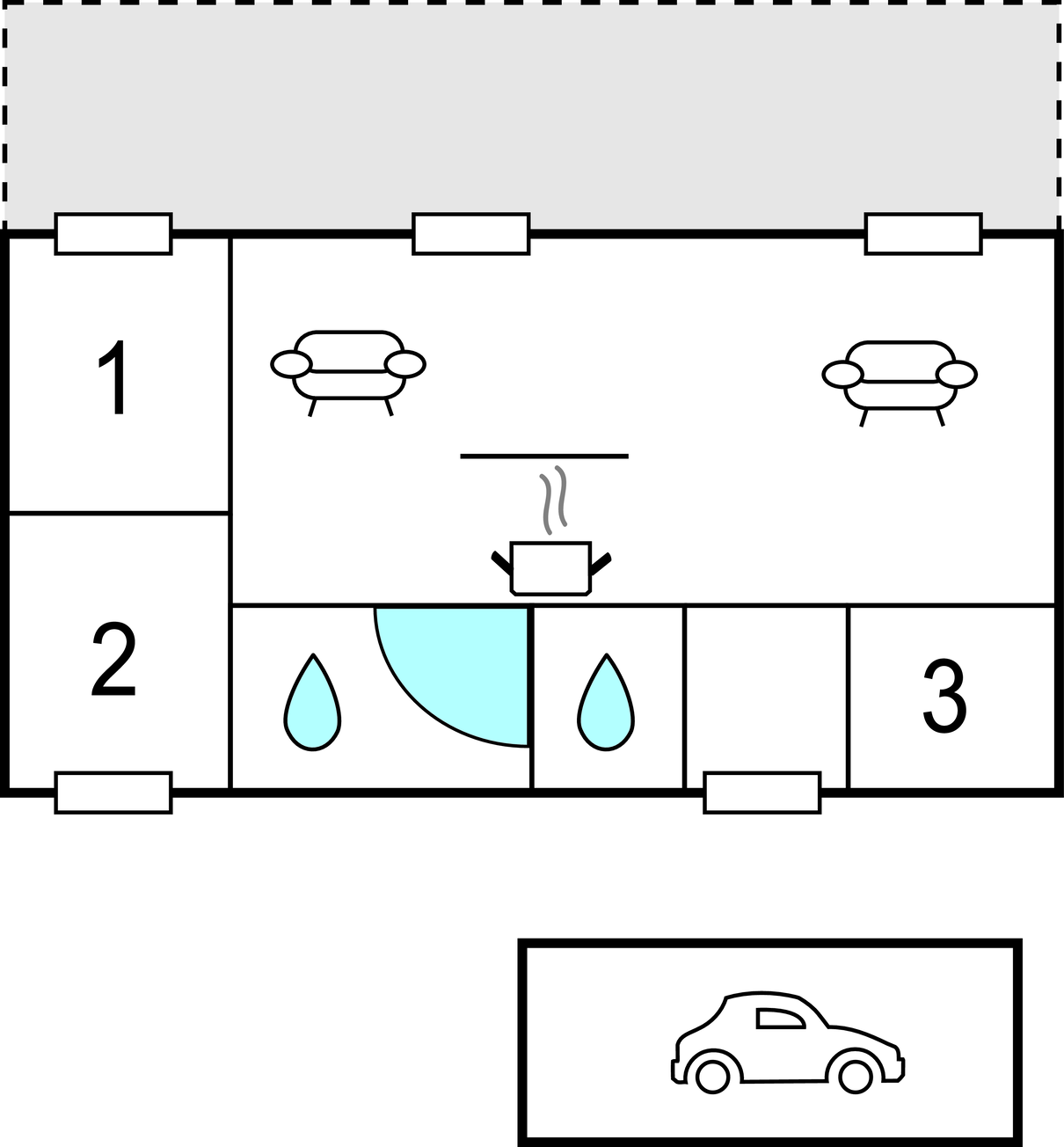 1
2
3