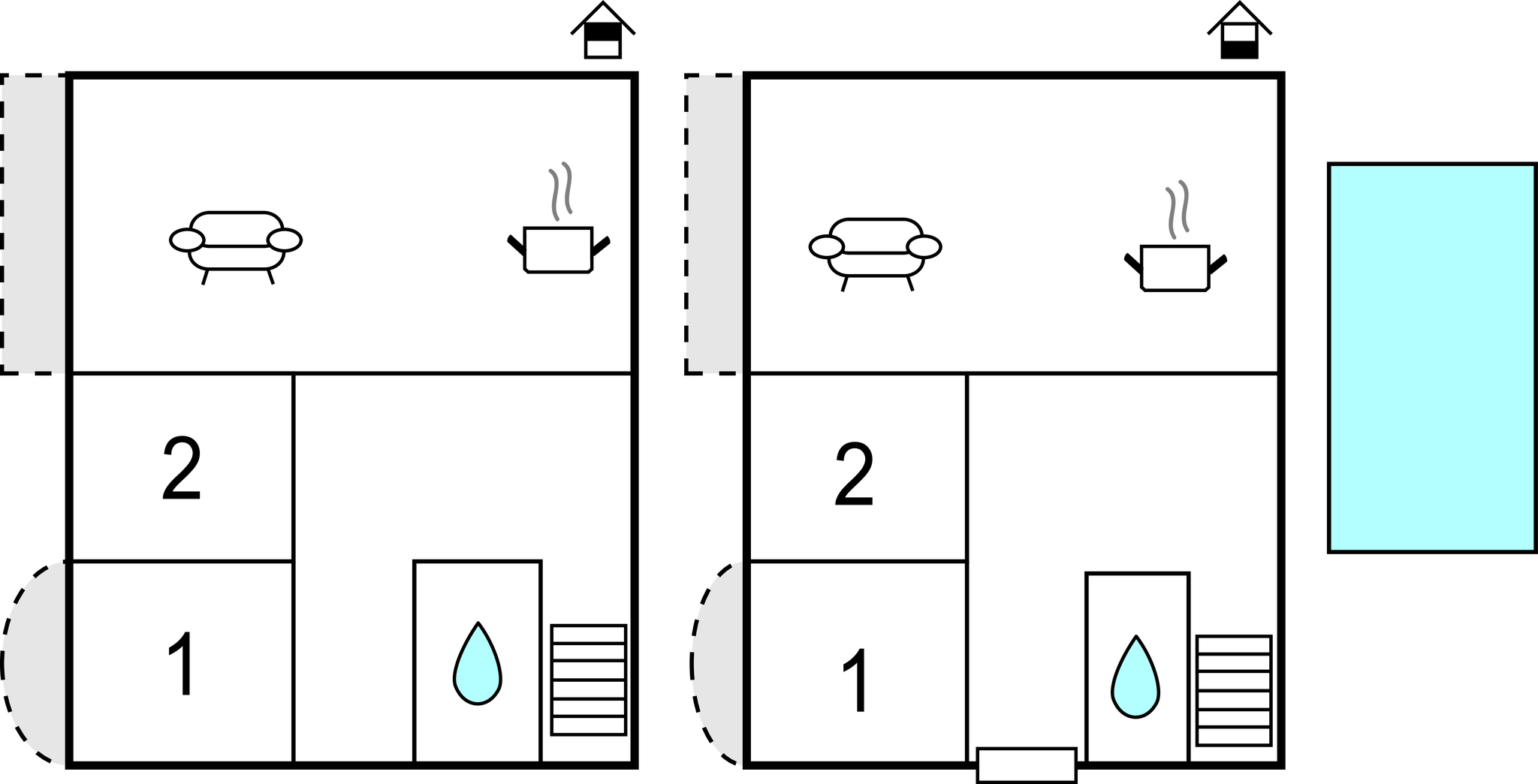 2

1

2

1