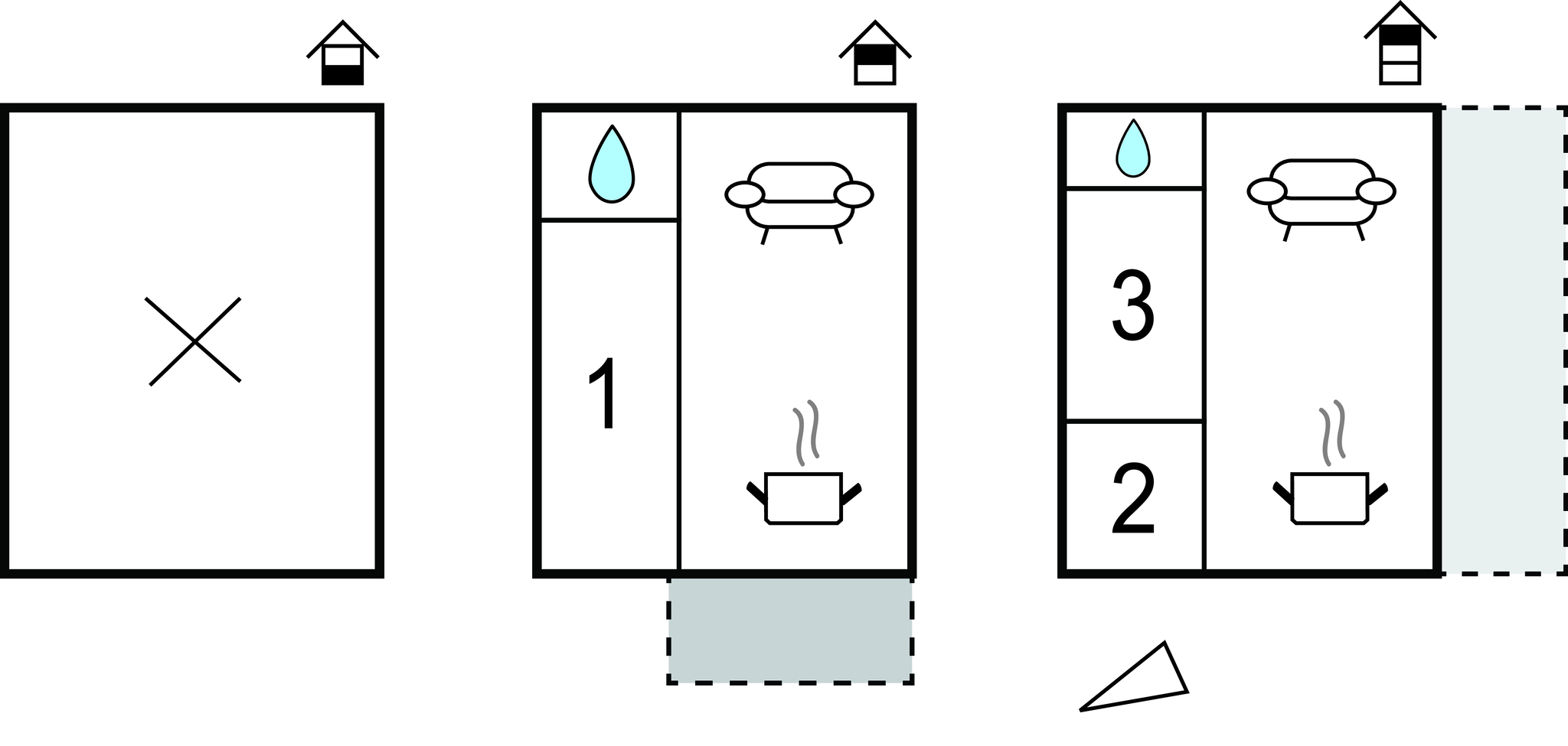 1

3

2