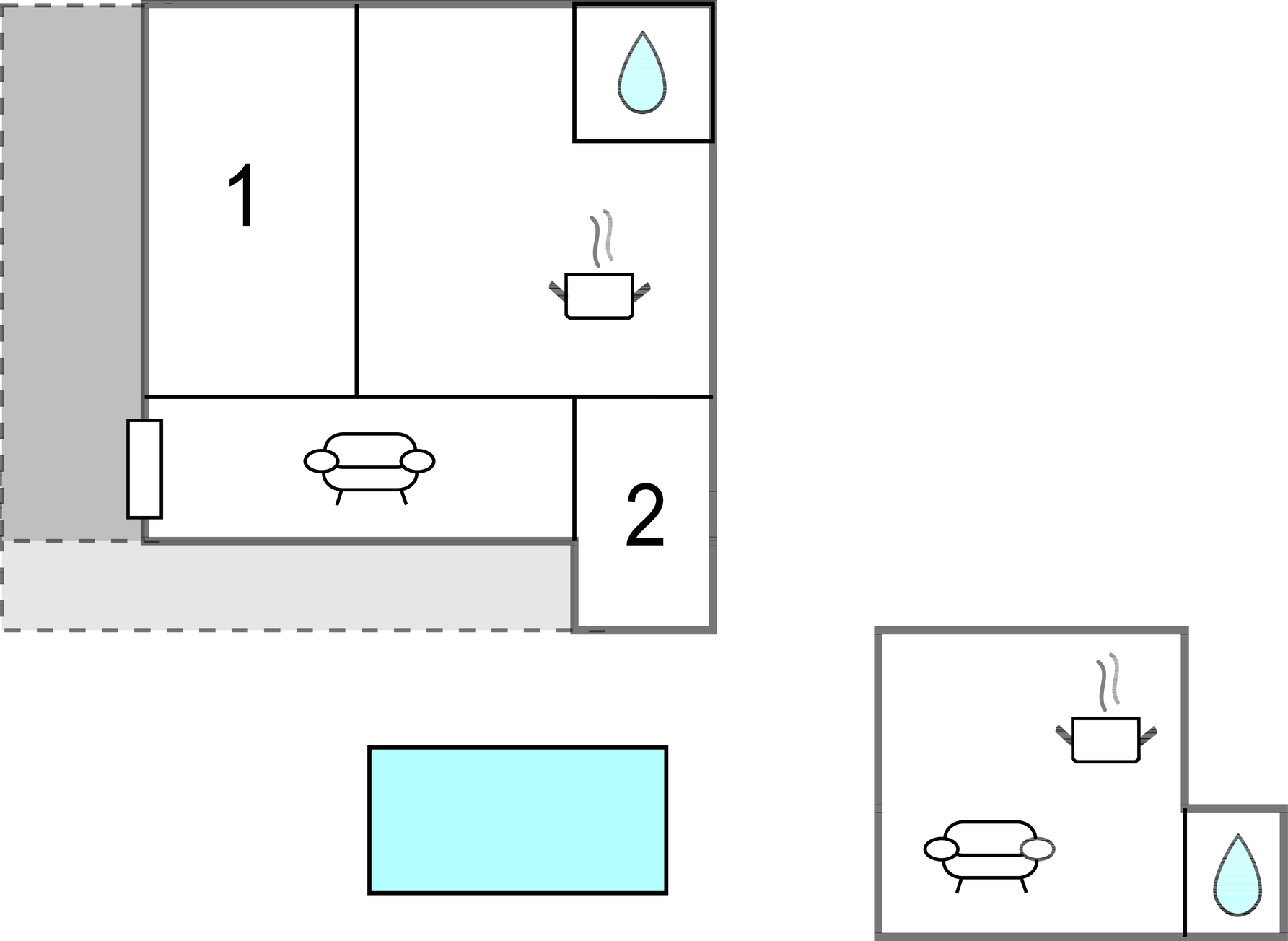 1

2