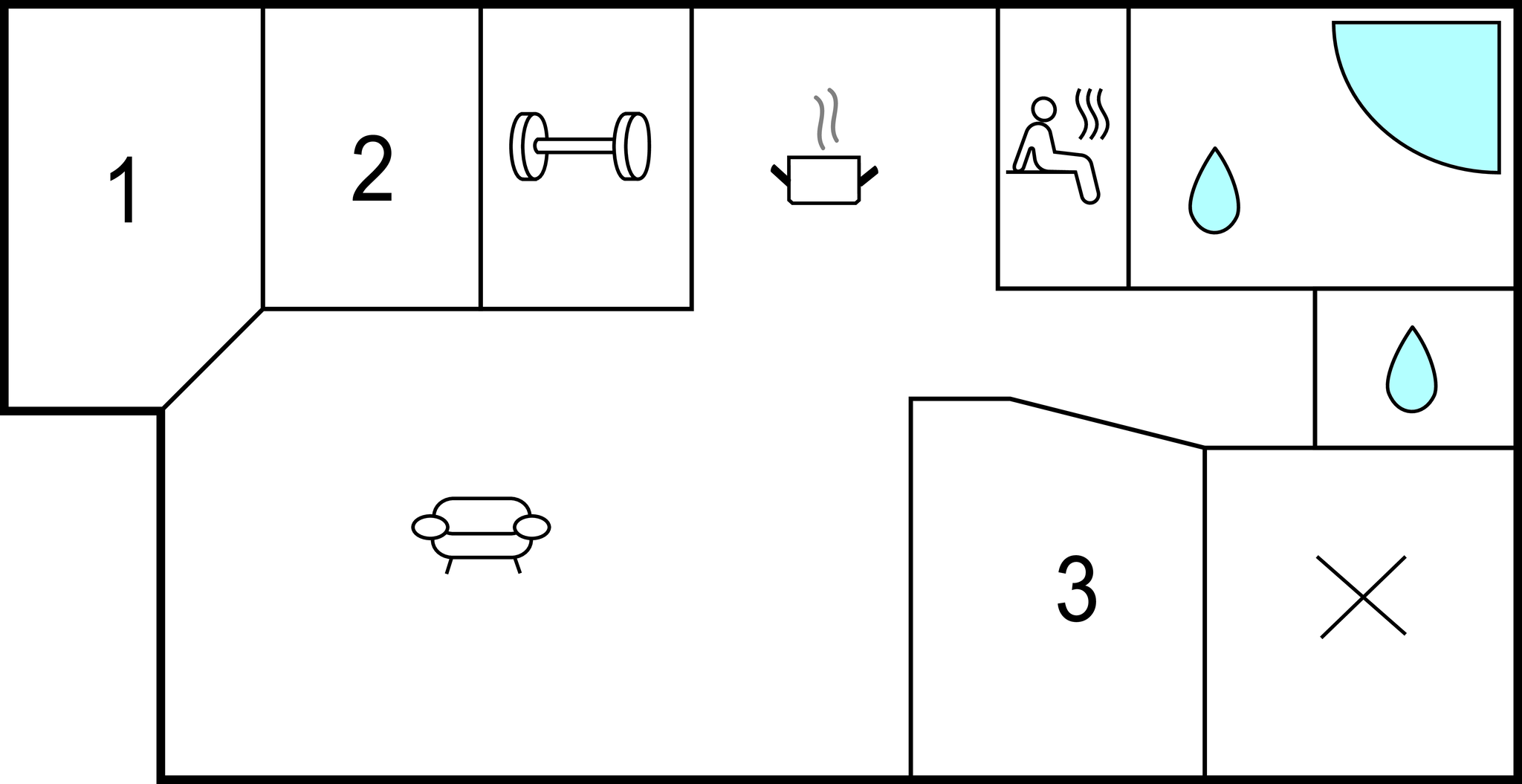 1

2

3